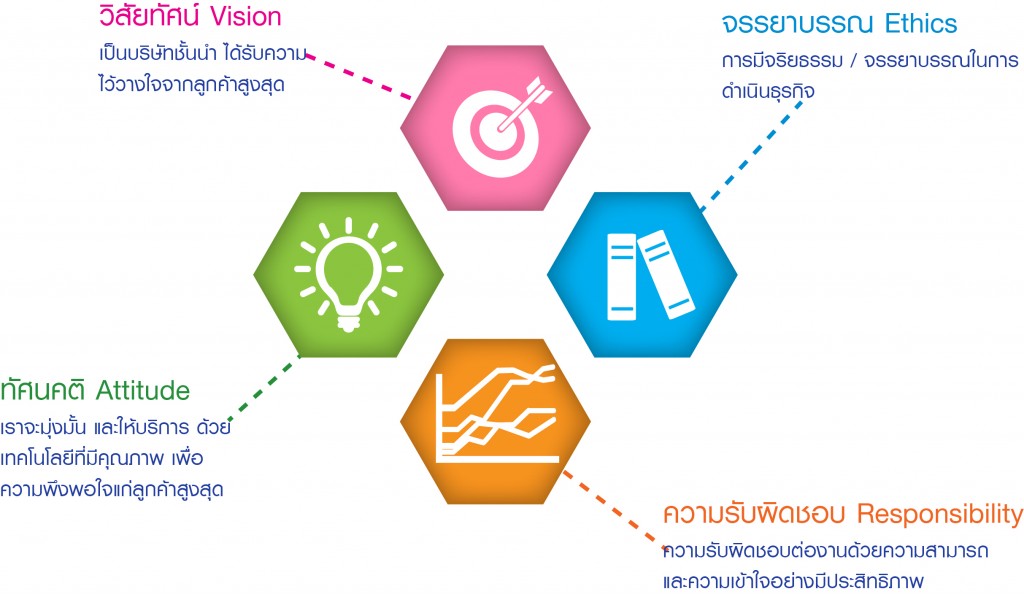 วิสัยทัศน์ Vision

เป็นบริษัทชั้นนำ ได้รับความไว้วางใจจากลูกค้าสูงสุด

จรรยาบรรณ Ethics

การมีจริยธรรม / จรรยาบรรณในการดำเนินธุรกิจ

ทัศนคติ Attitude

เราจะมุ่งมั่น และให้บริการ ด้วยเทคโนโลยีที่มีคุณภาพ เพื่อความพึงพอใจแก่ลูกค้าสูงสุด

ความรับผิดชอบ Responsibility

ความรับผิดชอบต่องานด้วยความสามารถและความเข้าใจอย่างมีประสิทธิภาพ